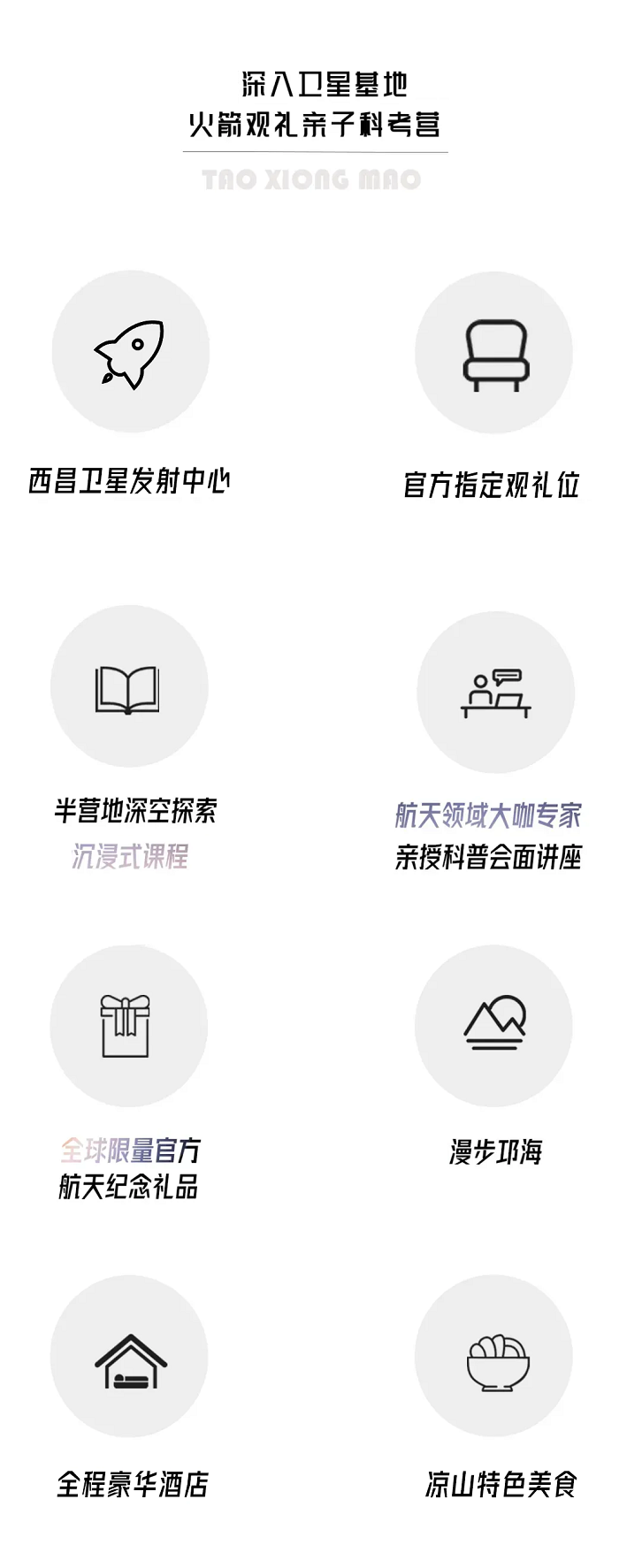 深入卫星基地
火箭观礼亲子科考营

TAO XIONG MAO

西昌卫星发射中心

官方指定观礼位

半营地深空探索
沉浸式课程

航天领域大咖专家
亲授科普会面讲座

全球限量官方
航天纪念礼品

漫步邛海

全程豪华酒店

凉山特色美食